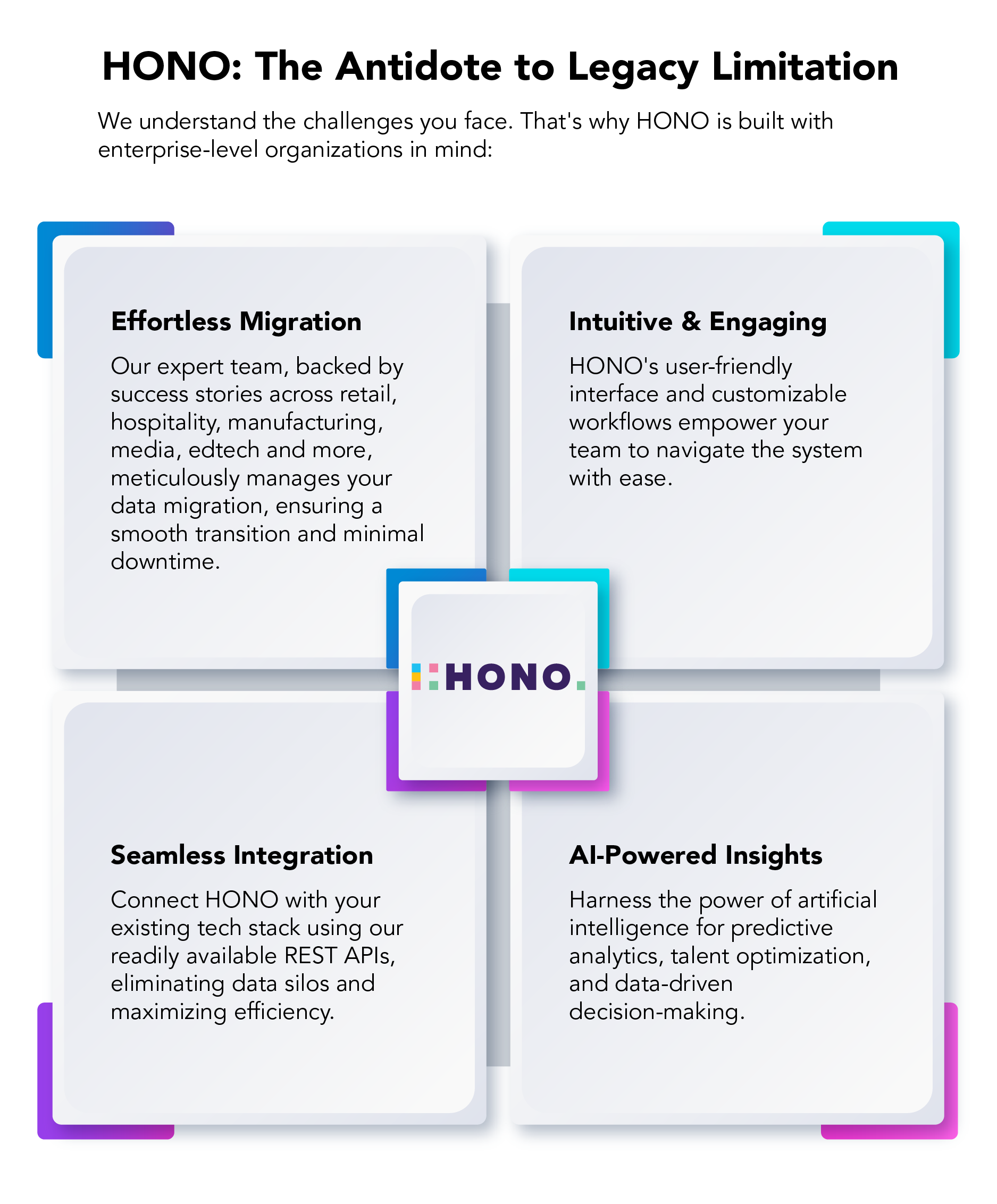 HONO: The Antidote to Legacy Limitation

We understand the challenges you face. That's why HONO is built with enterprise-level organizations in mind:

Effortless Migration

Our expert team, backed by success stories across retail, hospitality, manufacturing, media, edtech and more, meticulously manages your data migration, ensuring a smooth transition and minimal downtime.

Intuitive & Engaging

HONO's user-friendly interface and customizable workflows empower your team to navigate the system with ease.

HONO.

Seamless Integration

Connect HONO with your existing tech stack using our readily available REST APIs, eliminating data silos and maximizing efficiency.

AI-Powered Insights

Harness the power of artificial intelligence for predictive analytics, talent optimization, and data-driven decision-making.